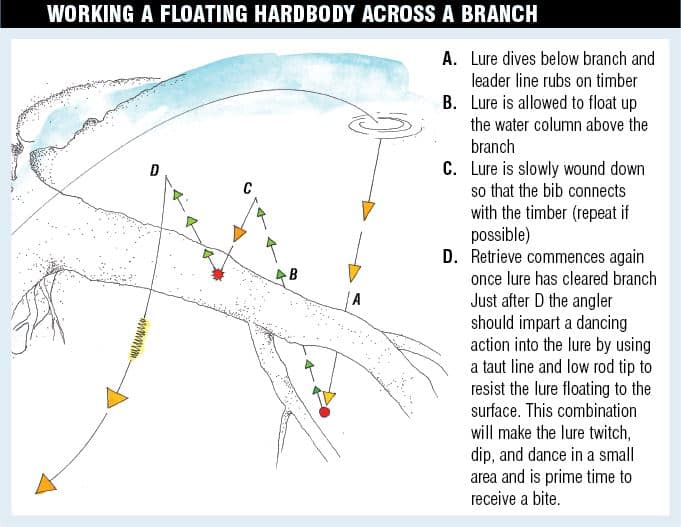 WORKING A FLOATING HARDBODY ACROSS A BRANCH

D

C

B

A

A. Lure dives below branch and leader line rubs on timber

B. Lure is allowed to float up the water column above the branch

C. Lure is slowly wound down so that the bib connects with the timber (repeat if possible)

D. Retrieve commences again once lure has cleared branch Just after D the angler should impart a dancing action into the lure by using a taut line and low rod tip to resist the lure floating to the surface. This combination will make the lure twitch, dip, and dance in a small area and is prime time to receive a bite.