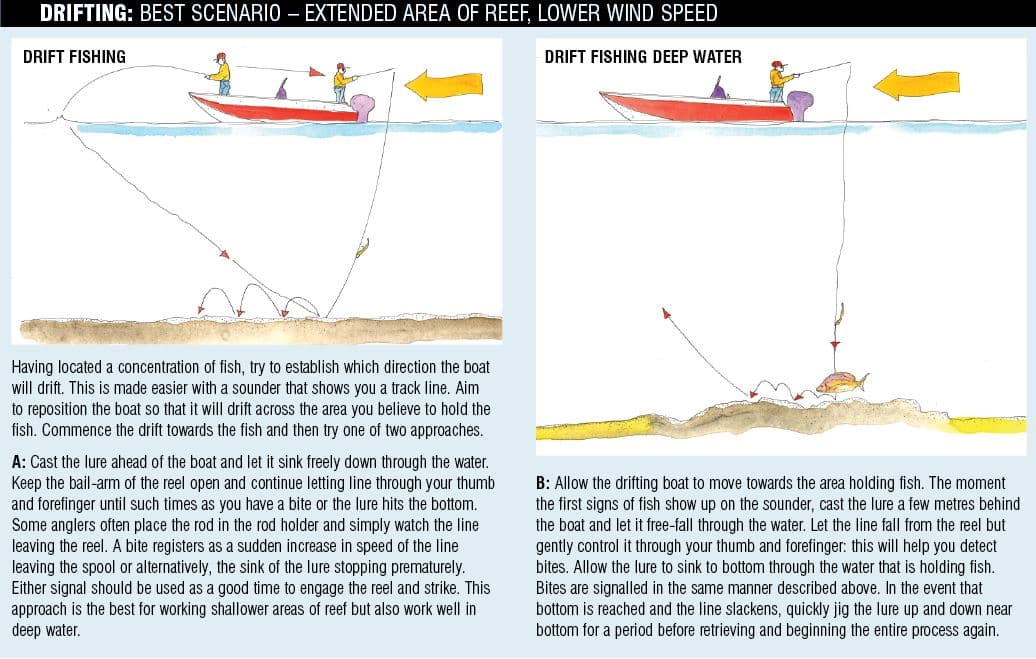 DRIFTING: BEST SCENARIO – EXTENDED AREA OF REEF, LOWER WIND SPEED

DRIFT FISHING

Having located a concentration of fish, try to establish which direction the boat will drift. This is made easier with a sounder that shows you a track line. Aim to reposition the boat so that it will drift across the area you believe to hold the fish. Commence the drift towards the fish and then try one of two approaches.

A: Cast the lure ahead of the boat and let it sink freely down through the water. Keep the bail-arm of the reel open and continue letting line through your thumb and forefinger until such times as you have a bite or the lure hits the bottom. Some anglers often place the rod in the rod holder and simply watch the line leaving the reel. A bite registers as a sudden increase in speed of the line leaving the spool or alternatively, the sink of the lure stopping prematurely. Either signal should be used as a good time to engage the reel and strike. This approach is the best for working shallower areas of reef but also work well in deep water.

DRIFT FISHING DEEP WATER

B: Allow the drifting boat to move towards the area holding fish. The moment the first signs of fish show up on the sounder, cast the lure a few metres behind the boat and let it free-fall through the water. Let the line fall from the reel but gently control it through your thumb and forefinger: this will help you detect bites. Allow the lure to sink to bottom through the water that is holding fish. Bites are signalled in the same manner described above. In the event that bottom is reached and the line slackens, quickly jig the lure up and down near bottom for a period before retrieving and beginning the entire process again.