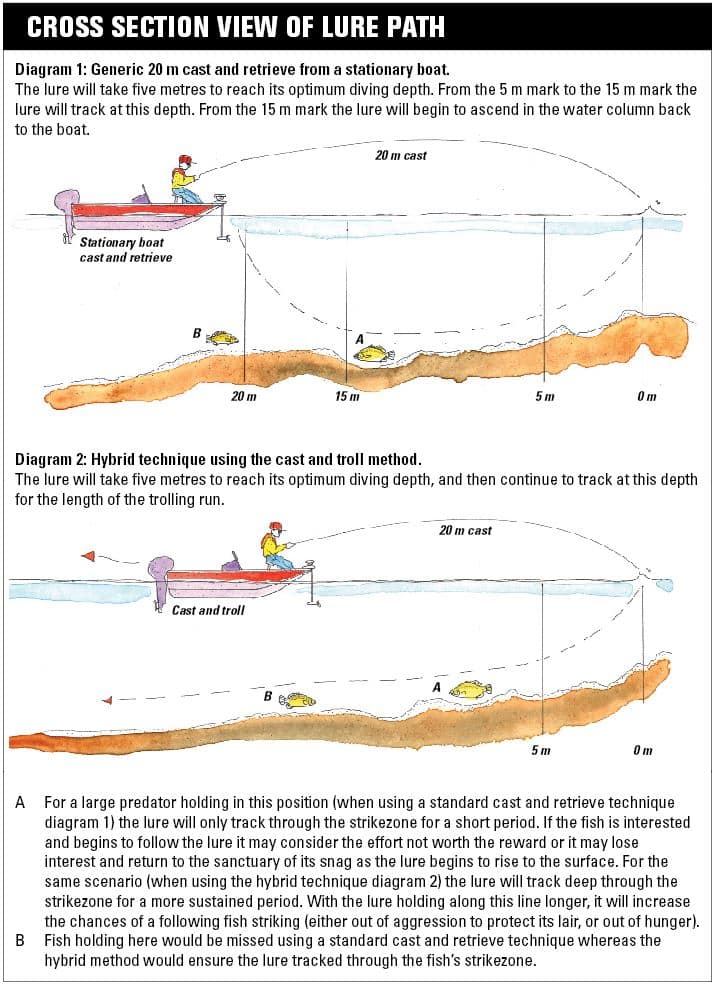 CROSS SECTION VIEW OF LURE PATH

Diagram 1: Generic 20 m cast and retrieve from a stationary boat.
The lure will take five metres to reach its optimum diving depth. From the 5 m mark to the 15 m mark the lure will track at this depth. From the 15 m mark the lure will begin to ascend in the water column back to the boat.

20 m cast

Stationary boat cast and retrieve

B

A

20 m

15 m

5 m

0 m

Diagram 2: Hybrid technique using the cast and troll method.
The lure will take five metres to reach its optimum diving depth, and then continue to track at this depth for the length of the trolling run.

20 m cast

Cast and troll

B

A

5 m

0 m

A For a large predator holding in this position (when using a standard cast and retrieve technique diagram 1) the lure will only track through the strikezone for a short period. If the fish is interested and begins to follow the lure it may consider the effort not worth the reward or it may lose interest and return to the sanctuary of its snag as the lure begins to rise to the surface. For the same scenario (when using the hybrid technique diagram 2) the lure will track deep through the strikezone for a more sustained period. With the lure holding along this line longer, it will increase the chances of a following fish striking (either out of aggression to protect its lair, or out of hunger).

B Fish holding here would be missed using a standard cast and retrieve technique whereas the hybrid method would ensure the lure tracked through the fish's strikezone.