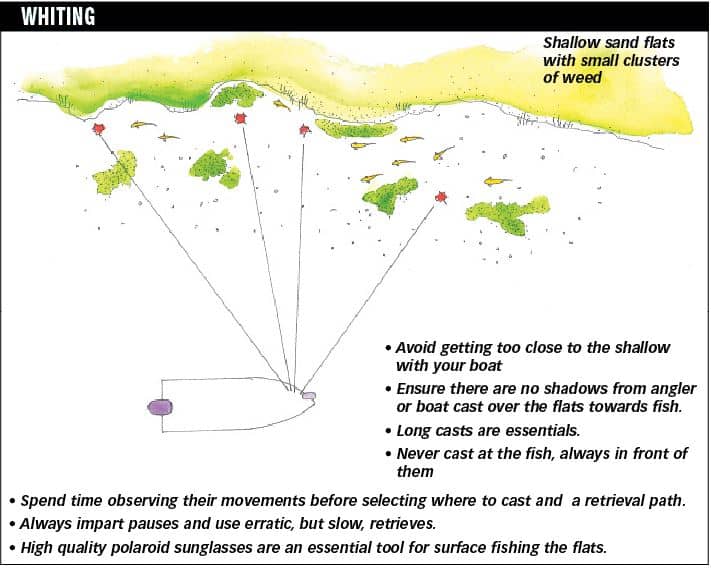 WHITING

Shallow sand flats with small clusters of weed

• Avoid getting too close to the shallow with your boat
• Ensure there are no shadows from angler or boat cast over the flats towards fish.
• Long casts are essentials.
• Never cast at the fish, always in front of them

• Spend time observing their movements before selecting where to cast and a retrieval path.
• Always impart pauses and use erratic, but slow, retrieves.
• High quality polaroid sunglasses are an essential tool for surface fishing the flats.