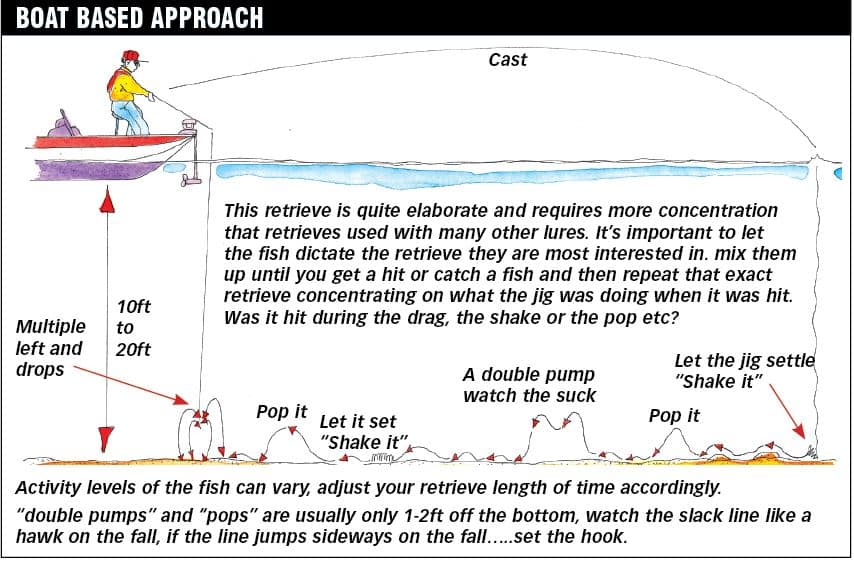 BOAT BASED APPROACH

Cast

This retrieve is quite elaborate and requires more concentration that retrieves used with many other lures. It's important to let the fish dictate the retrieve they are most interested in. mix them up until you get a hit or catch a fish and then repeat that exact retrieve concentrating on what the jig was doing when it was hit. Was it hit during the drag, the shake or the pop etc?

10ft to 20ft

Multiple left and drops

Pop it

Let it set "Shake it"

A double pump watch the suck

Pop it

Let the jig settle "Shake it"

Activity levels of the fish can vary, adjust your retrieve length of time accordingly.

"double pumps" and "pops" are usually only 1-2ft off the bottom, watch the slack line like a hawk on the fall, if the line jumps sideways on the fall.....set the hook.