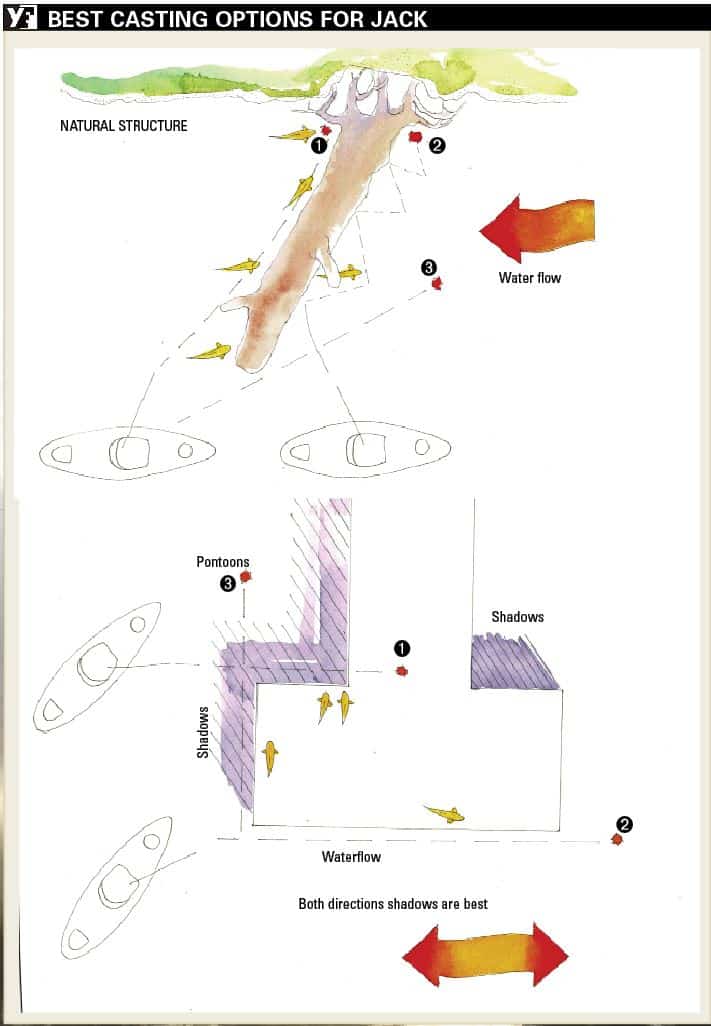 YF BEST CASTING OPTIONS FOR JACK

NATURAL STRUCTURE

1

2

3

Water flow

Pontoons

3

Shadows

1

Shadows

2

Waterflow

Both directions shadows are best