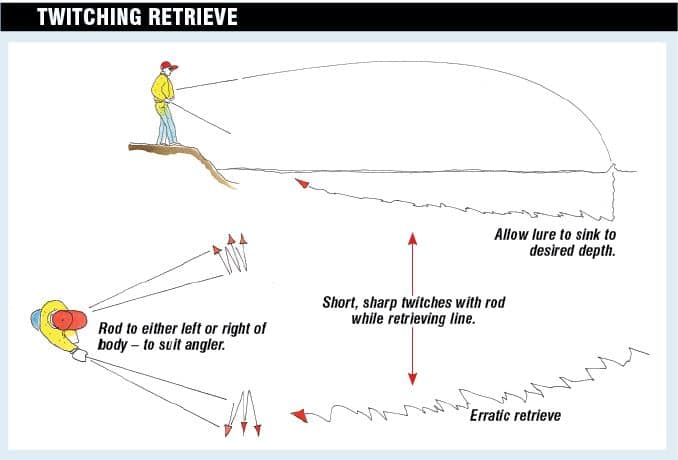 TWITCHING RETRIEVE

Allow lure to sink to desired depth.

Short, sharp twitches with rod while retrieving line.

Rod to either left or right of body – to suit angler.

Erratic retrieve