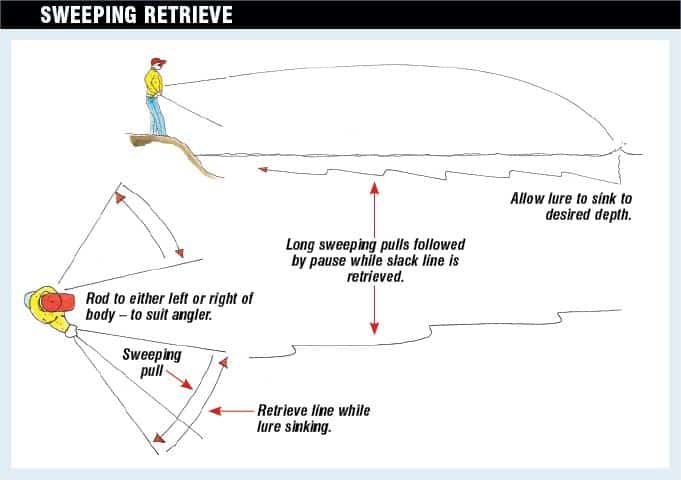 SWEEPING RETRIEVE

Allow lure to sink to desired depth.

Long sweeping pulls followed by pause while slack line is retrieved.

Rod to either left or right of body – to suit angler.

Sweeping pull

Retrieve line while lure sinking.