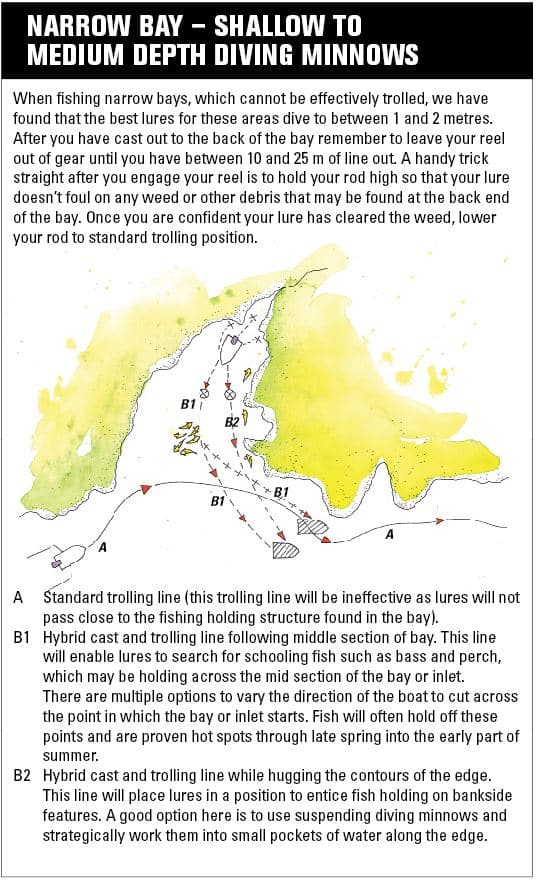 NARROW BAY – SHALLOW TO MEDIUM DEPTH DIVING MINNOWS

When fishing narrow bays, which cannot be effectively trolled, we have found that the best lures for these areas dive to between 1 and 2 metres. After you have cast out to the back of the bay remember to leave your reel out of gear until you have between 10 and 25 m of line out. A handy trick straight after you engage your reel is to hold your rod high so that your lure doesn't foul on any weed or other debris that may be found at the back end of the bay. Once you are confident your lure has cleared the weed, lower your rod to standard trolling position.

B1
B2
B1
B1
A
A

A Standard trolling line (this trolling line will be ineffective as lures will not pass close to the fishing holding structure found in the bay).

B1 Hybrid cast and trolling line following middle section of bay. This line will enable lures to search for schooling fish such as bass and perch, which may be holding across the mid section of the bay or inlet. There are multiple options to vary the direction of the boat to cut across the point in which the bay or inlet starts. Fish will often hold off these points and are proven hot spots through late spring into the early part of summer.

B2 Hybrid cast and trolling line while hugging the contours of the edge. This line will place lures in a position to entice fish holding on bankside features. A good option here is to use suspending diving minnows and strategically work them into small pockets of water along the edge.