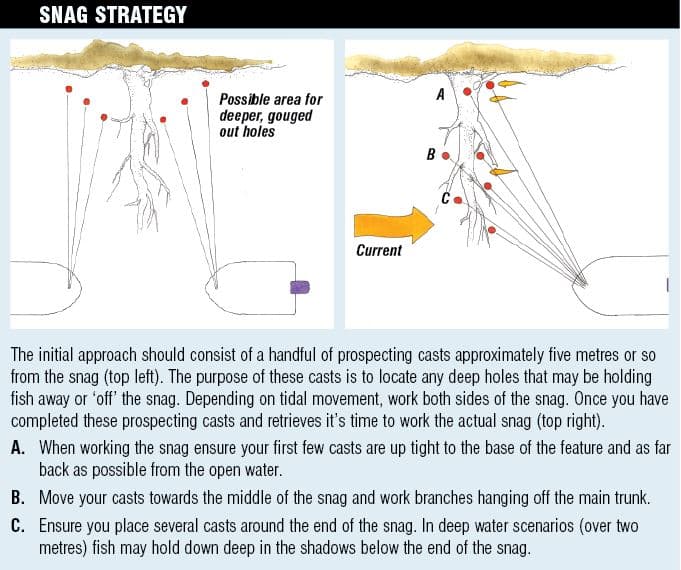 SNAG STRATEGY

Possible area for deeper, gouged out holes

A

B

C

Current

The initial approach should consist of a handful of prospecting casts approximately five metres or so from the snag (top left). The purpose of these casts is to locate any deep holes that may be holding fish away or 'off' the snag. Depending on tidal movement, work both sides of the snag. Once you have completed these prospecting casts and retrieves it's time to work the actual snag (top right).

A. When working the snag ensure your first few casts are up tight to the base of the feature and as far back as possible from the open water.

B. Move your casts towards the middle of the snag and work branches hanging off the main trunk.

C. Ensure you place several casts around the end of the snag. In deep water scenarios (over two metres) fish may hold down deep in the shadows below the end of the snag.